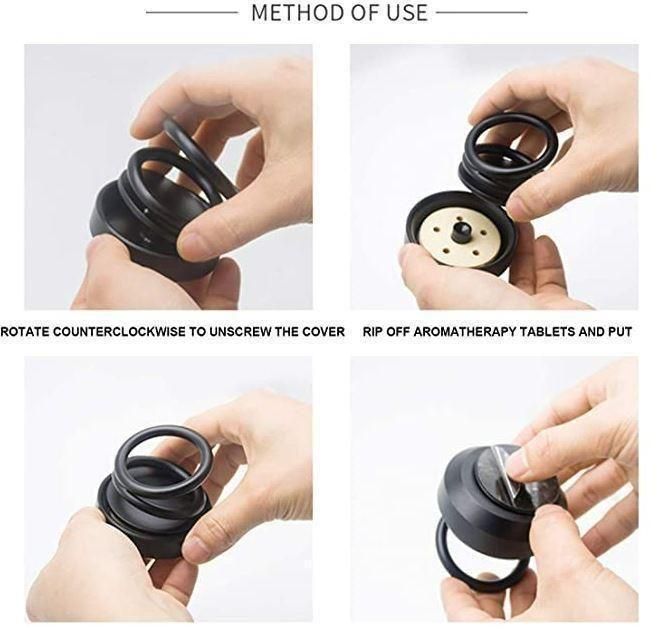 METHOD OF USE

ROTATE COUNTERCLOCKWISE TO UNSCREW THE COVER

RIP OFF AROMATHERAPY TABLETS AND PUT